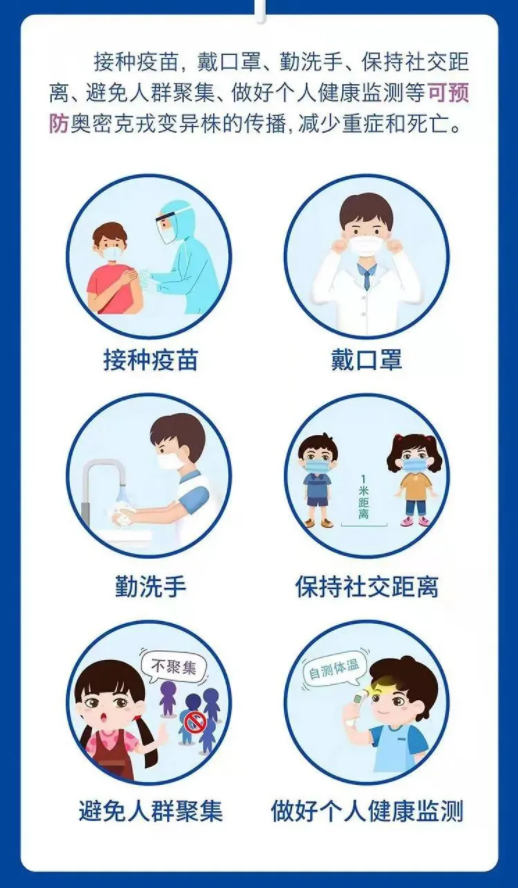 接种疫苗，戴口罩、勤洗手、保持社交距离、避免人群聚集、做好个人健康监测等可预防奥密克戎变异株的传播，减少重症和死亡。

接种疫苗

戴口罩

勤洗手

1米距离

保持社交距离

不聚集

避免人群聚集

自测体温

做好个人健康监测